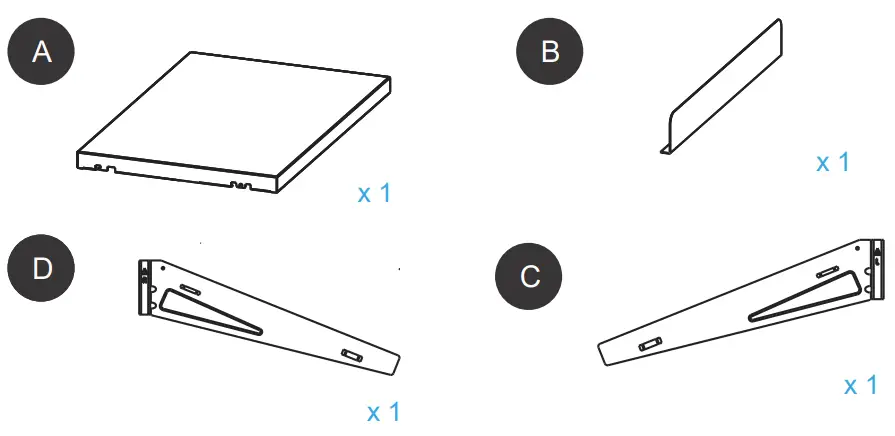 A

x 1

B

x 1

D

x 1

C

x 1