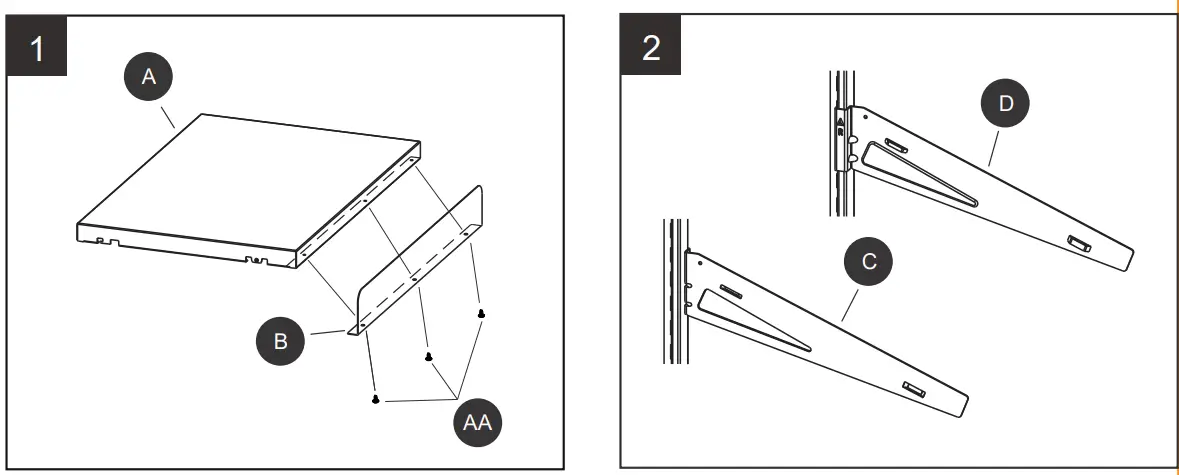 1
A
B
AA

2
D
C