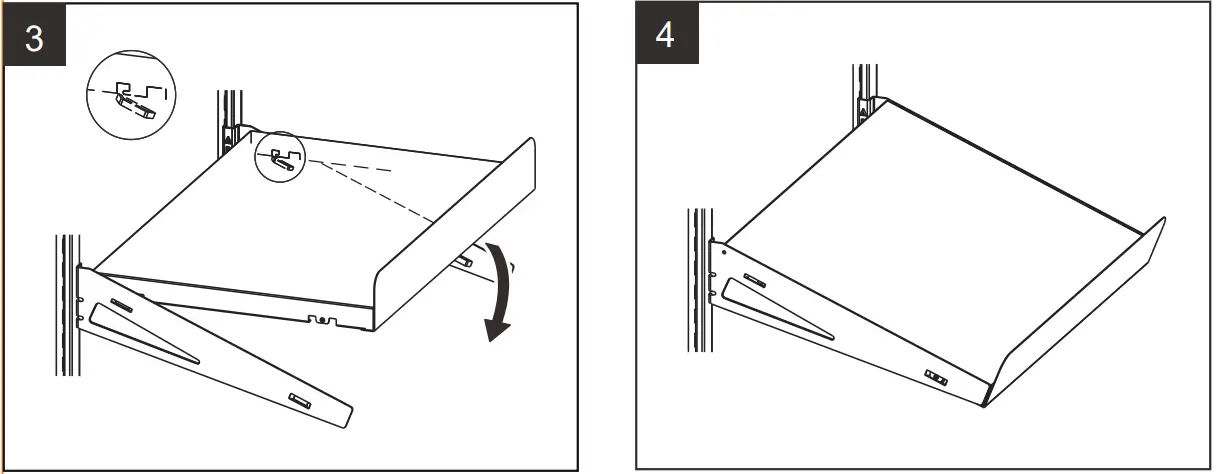 3

4