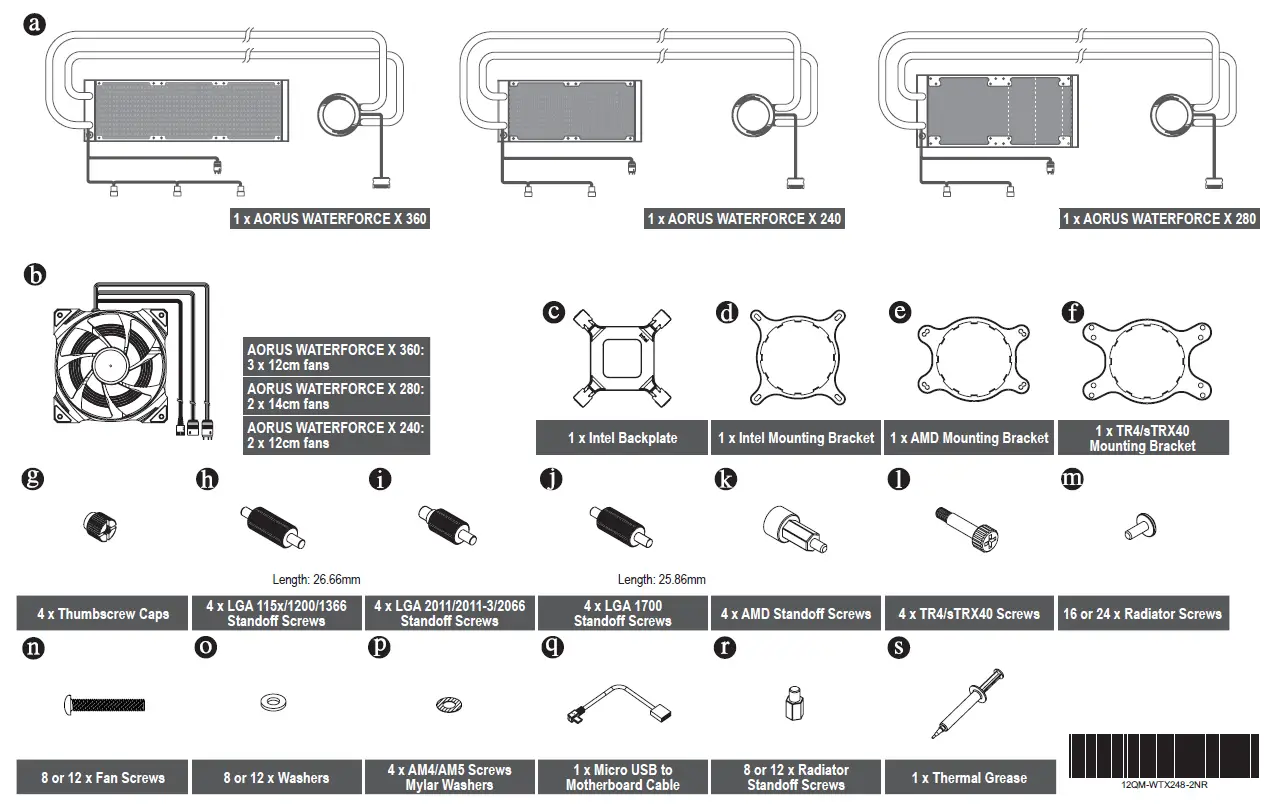 a

1 x AORUS WATERFORCE X 360

1 x AORUS WATERFORCE X 240

1 x AORUS WATERFORCE X 280

b

AORUS WATERFORCE X 360: 3 x 12cm fans

AORUS WATERFORCE X 280: 2 x 14cm fans

AORUS WATERFORCE X 240: 2 x 12cm fans

c

1 x Intel Backplate

d

1 x Intel Mounting Bracket

e

1 x AMD Mounting Bracket

f

1 x TR4/sTRX40 Mounting Bracket

g

4 x Thumbscrew Caps

h

Length: 26.66mm

4 x LGA 115x/1200/1366 Standoff Screws

i

4 x LGA 2011/2011-3/2066 Standoff Screws

j

Length: 25.86mm

4 x LGA 1700 Standoff Screws

k

4 x AMD Standoff Screws

l

4 x TR4/sTRX40 Screws

m

16 or 24 x Radiator Screws

n

8 or 12 x Fan Screws

o

8 or 12 x Washers

p

4 x AM4/AM5 Screws Mylar Washers

q

1 x Micro USB to Motherboard Cable

r

8 or 12 x Radiator Standoff Screws

s

1 x Thermal Grease

12QM-WTX248-2NR