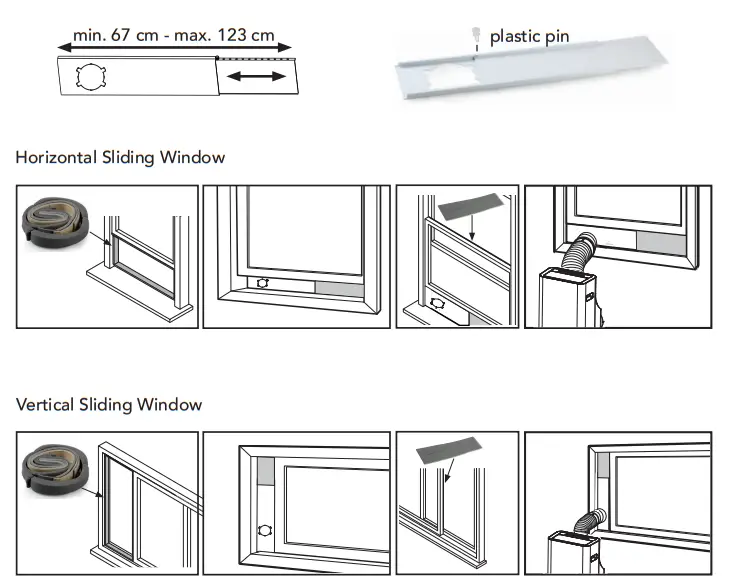 min. 67 cm - max. 123 cm

plastic pin

Horizontal Sliding Window

Vertical Sliding Window