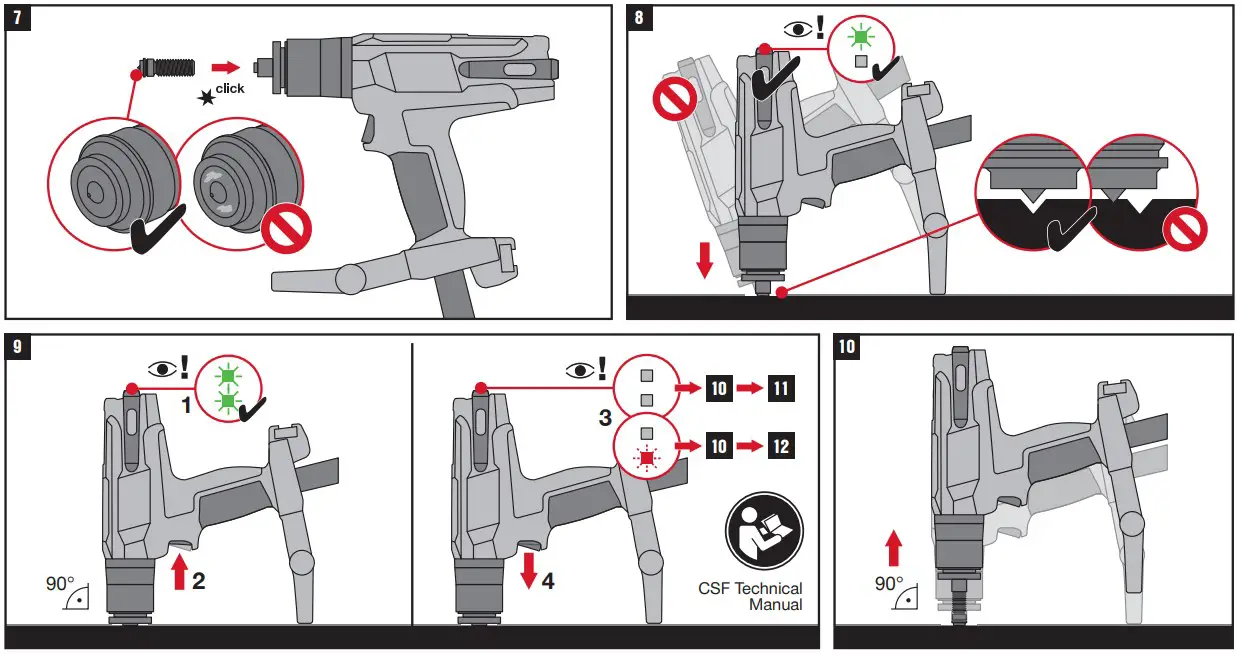 7

click

8

9

1

90°

2

3

10

11

10

12

4

CSF Technical Manual

10

90°