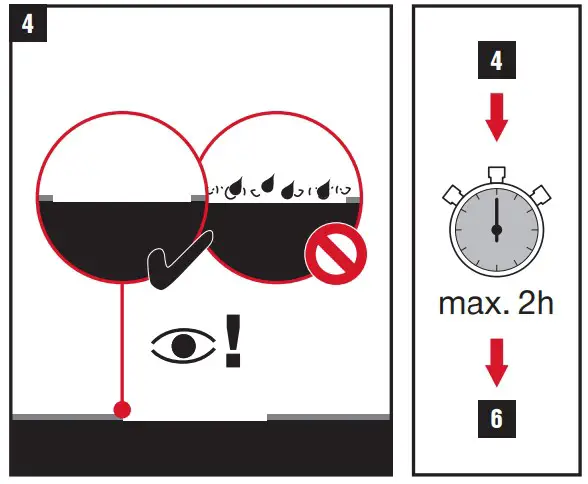 4

!

4

max. 2h

6