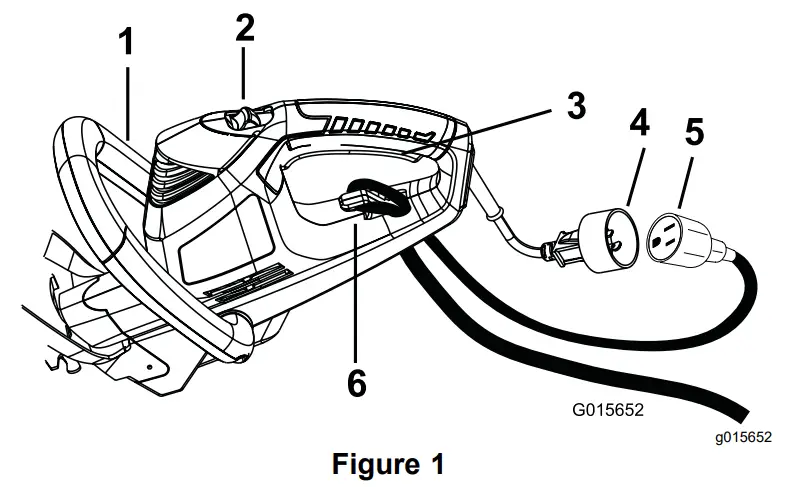 1
2
3
4
5
6

G015652

g015652

Figure 1