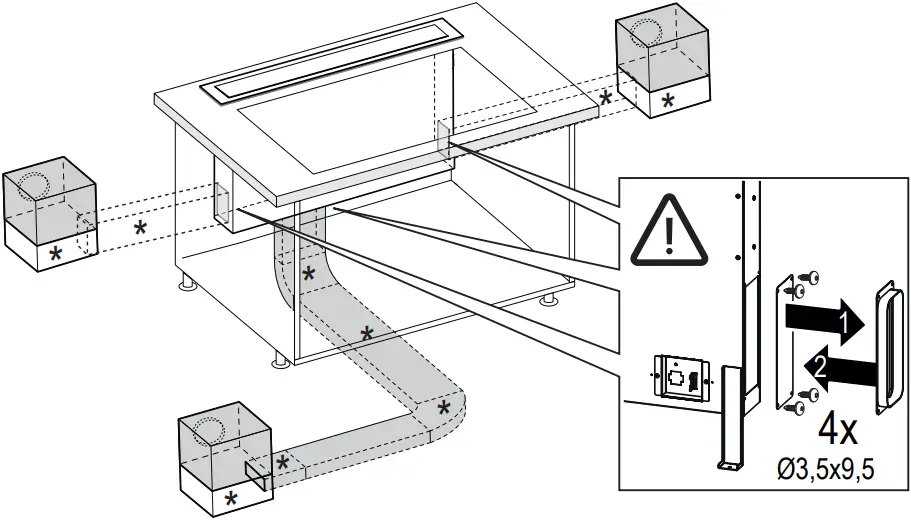 *
*
*
*
*
*
*
*
*
1
2
4x
Ø3,5x9,5