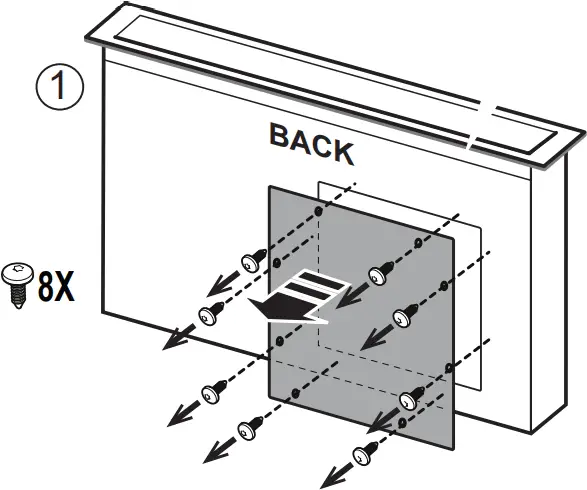 1

BACK

8X