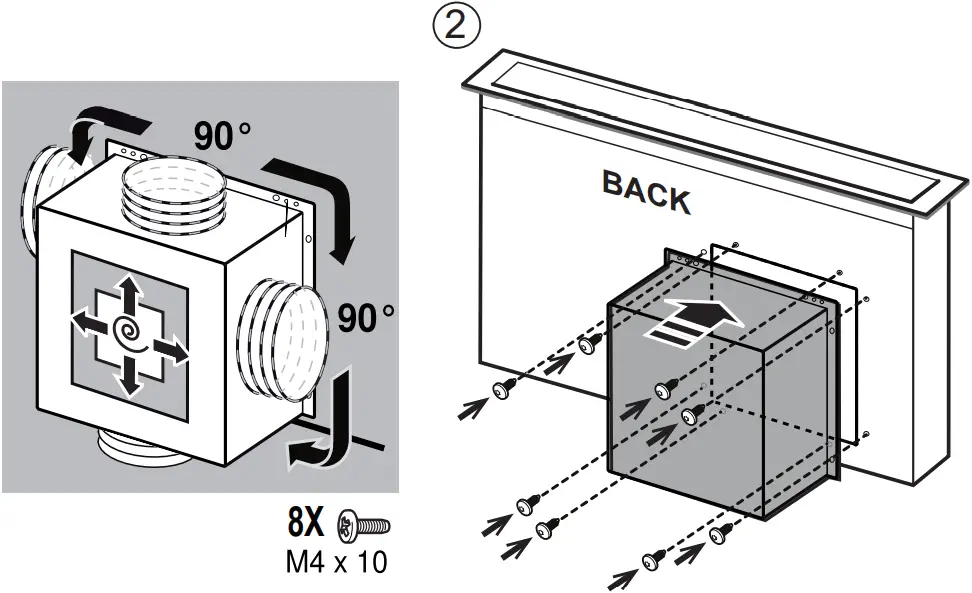 90°

90°

8X
M4 x 10

②

BACK