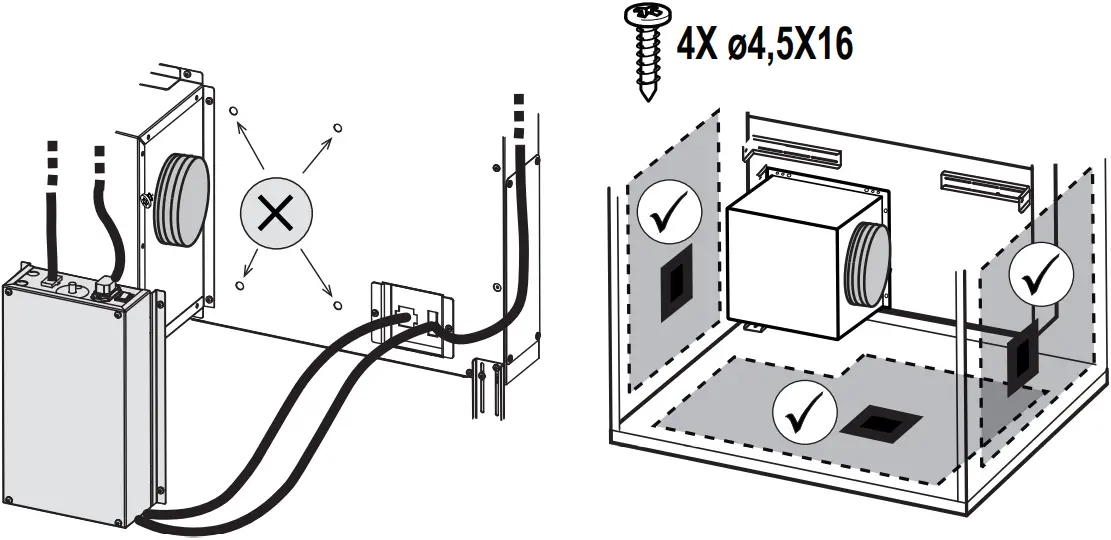 4X ø4,5X16