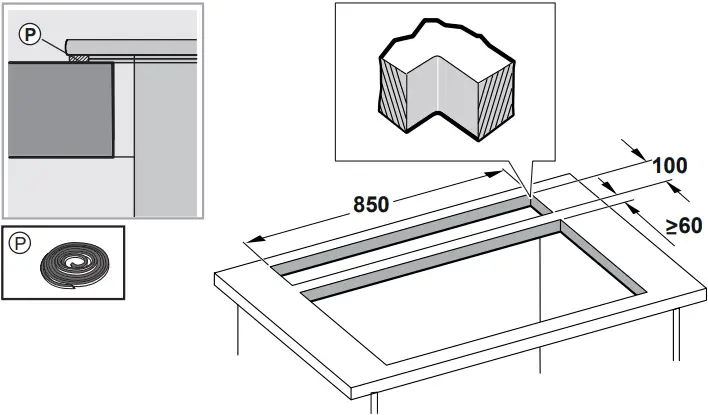 P

P

850

100

≥60