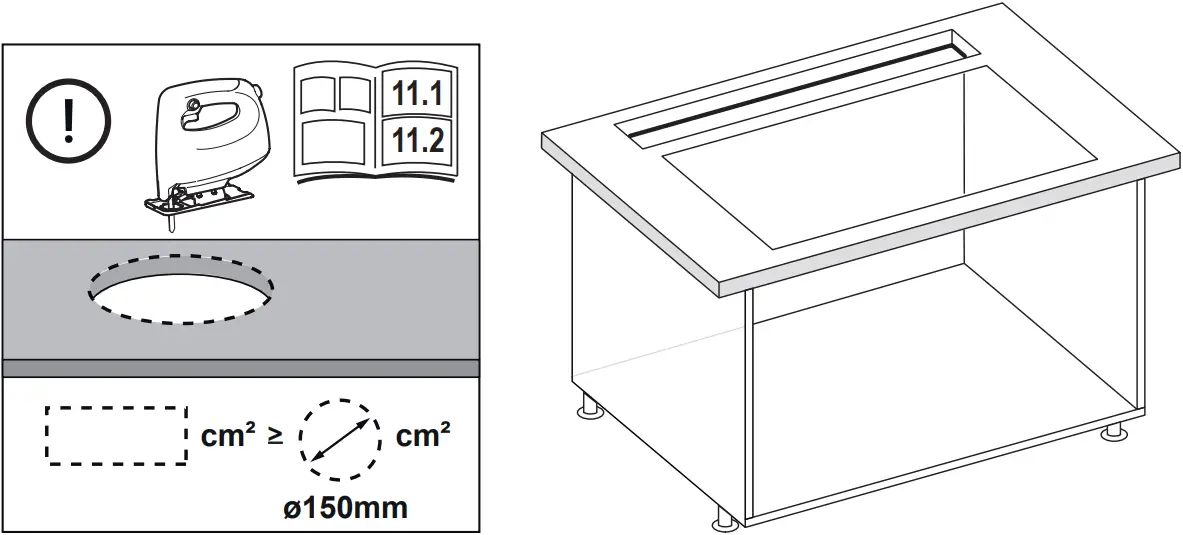 !

11.1

11.2

cm² ≥ cm²

ø150mm