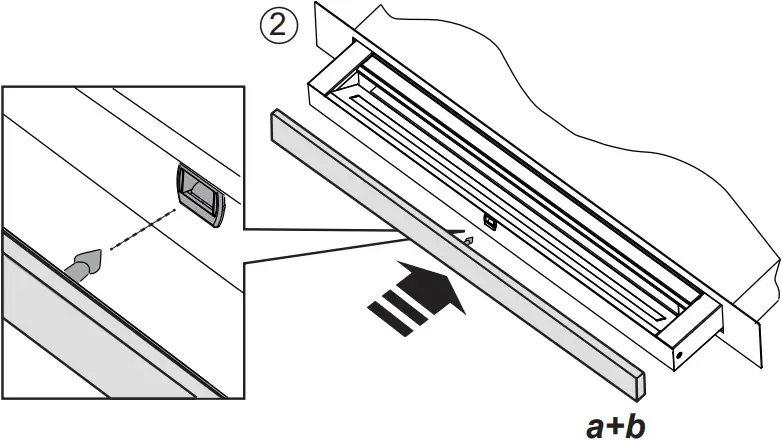 ②

a+b