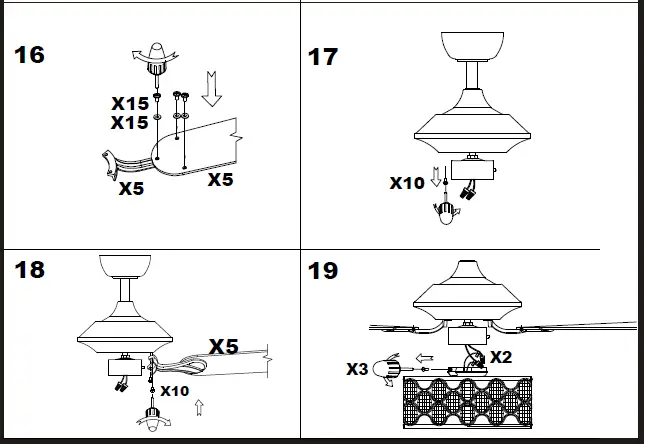 16

X15
X15

X5

X5

17

X10

18

X5

X10

19

X2

X3