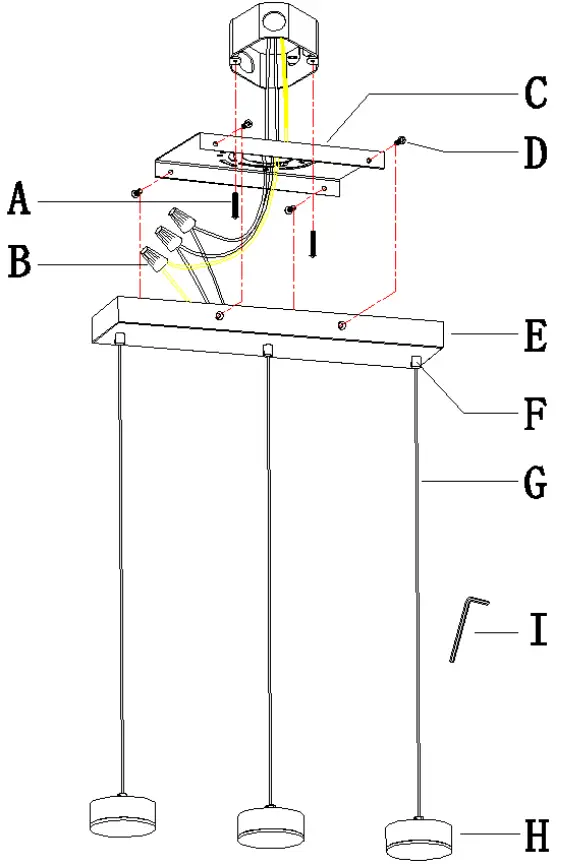 C
D
A
B
E
F
G
I
H