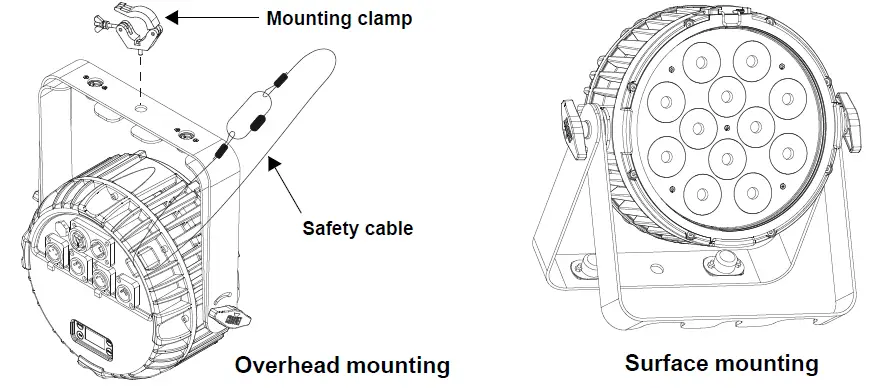 Mounting clamp

Safety cable

Overhead mounting

Surface mounting