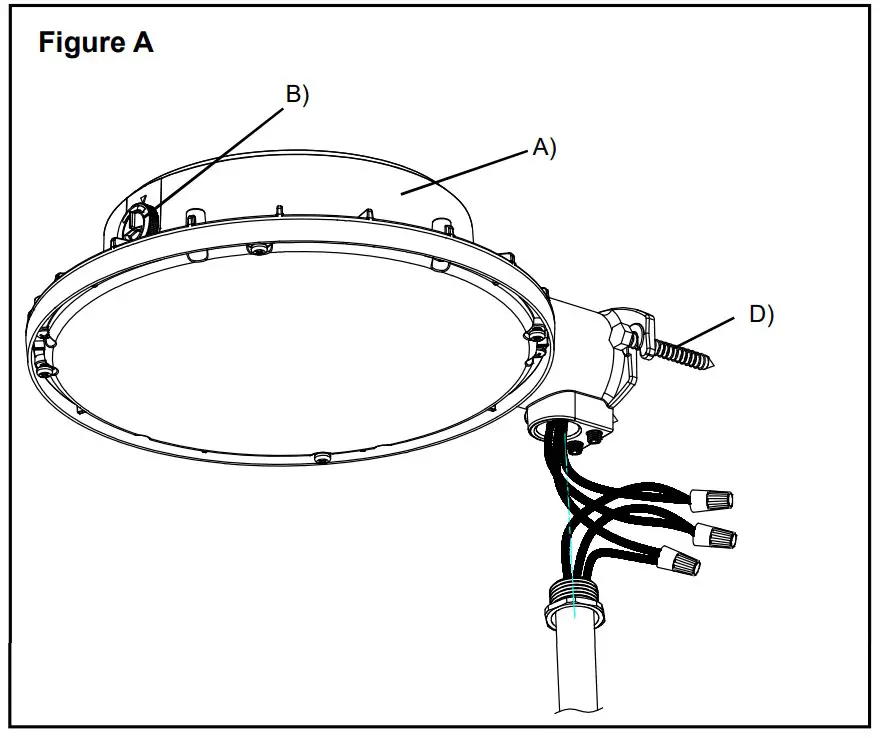 Figure A

B)

A)

D)