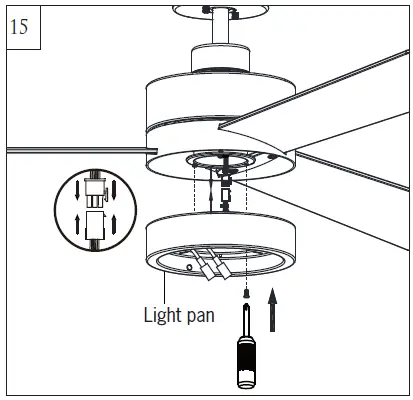 15

Light pan