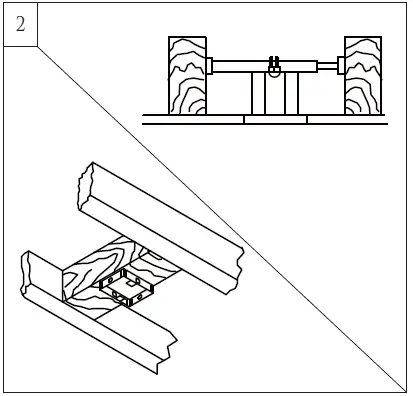 2