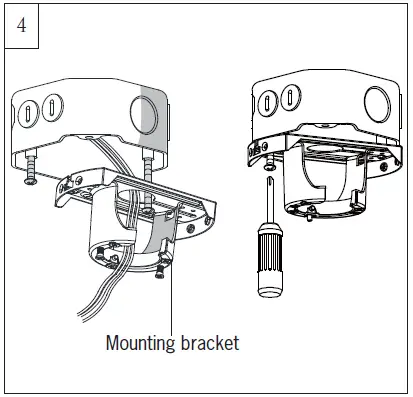 4

Mounting bracket