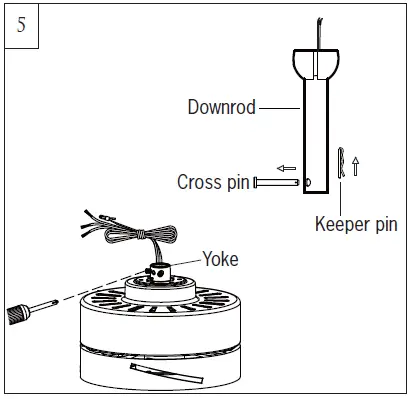 5

Downrod

Cross pin

Keeper pin

Yoke