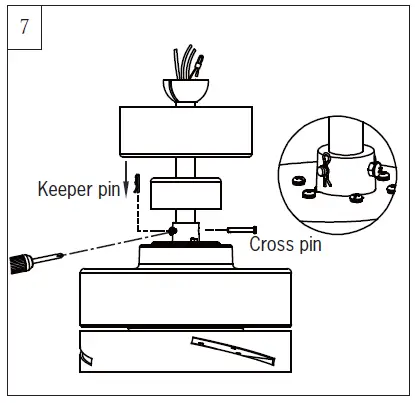 7

Keeper pin

Cross pin