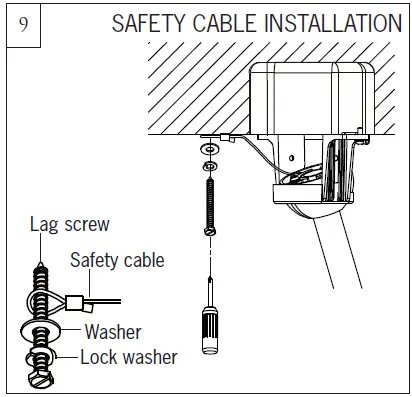 9

SAFETY CABLE INSTALLATION

Lag screw

Safety cable

Washer

Lock washer