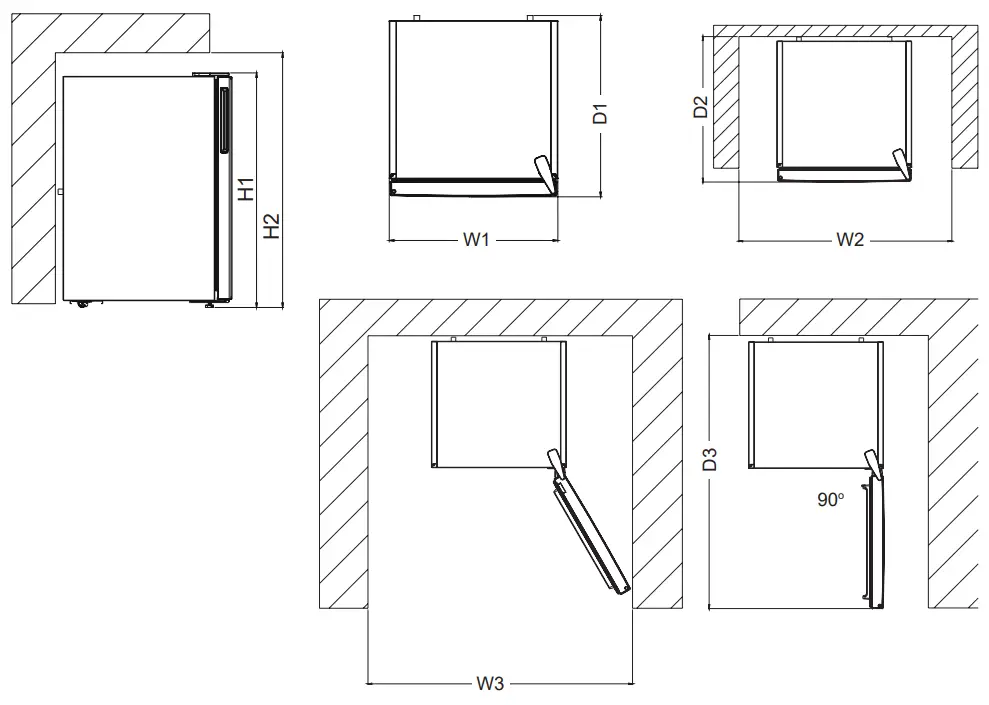 H1
H2
D1
W1
D2
W2
W3
D3
90°