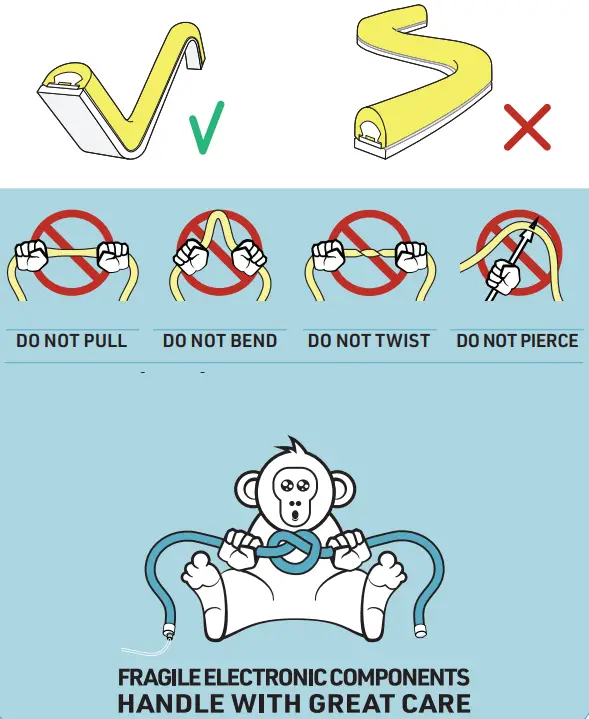 DO NOT PULL
DO NOT BEND
DO NOT TWIST
DO NOT PIERCE

FRAGILE ELECTRONIC COMPONENTS
HANDLE WITH GREAT CARE