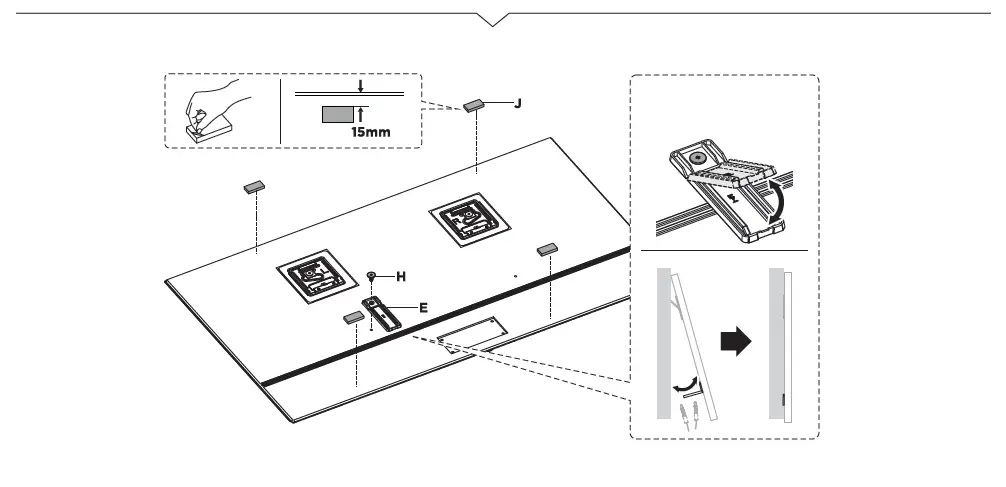 15mm

J

H

E