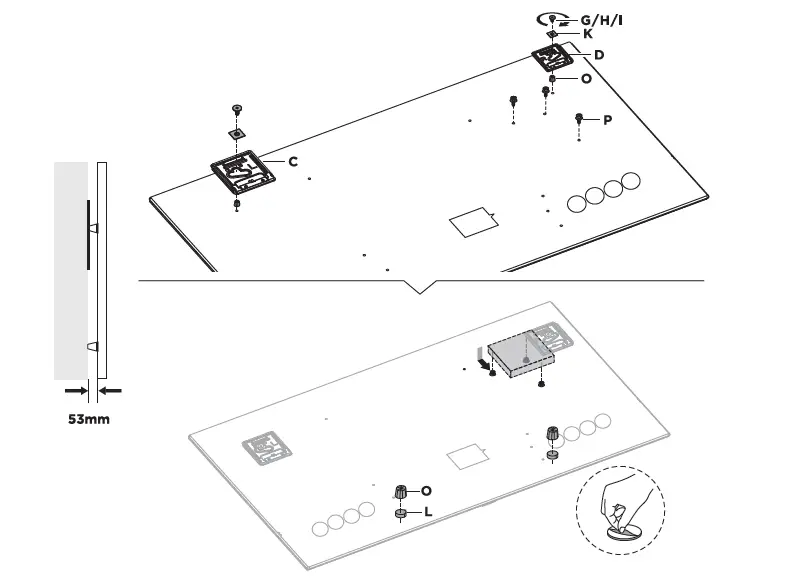 G/H/I
K
D
O
P
C
53mm
O
L