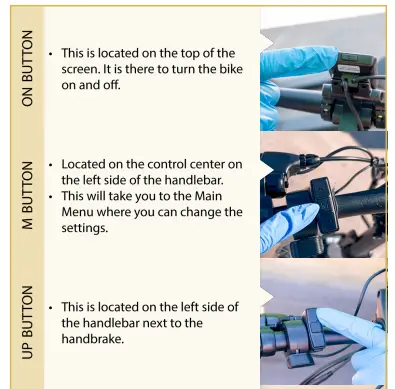 ON BUTTON

• This is located on the top of the screen. It is there to turn the bike on and off.

M BUTTON

• Located on the control center on the left side of the handlebar.
• This will take you to the Main Menu where you can change the settings.

UP BUTTON

• This is located on the left side of the handlebar next to the handbrake.