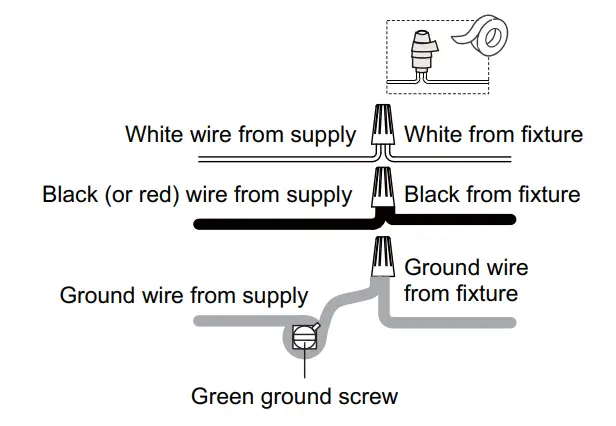 White wire from supply
White from fixture
Black (or red) wire from supply
Black from fixture
Ground wire from supply
Ground wire from fixture
Green ground screw