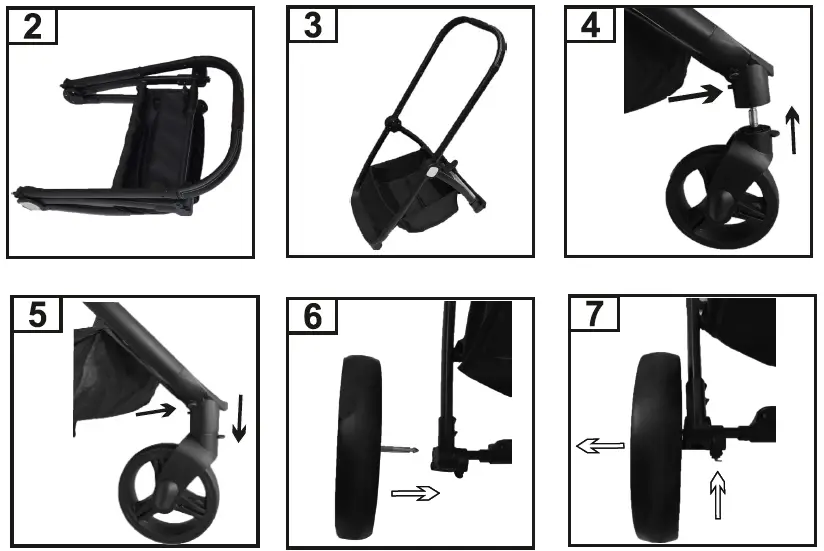 2

3

4

5

6

7