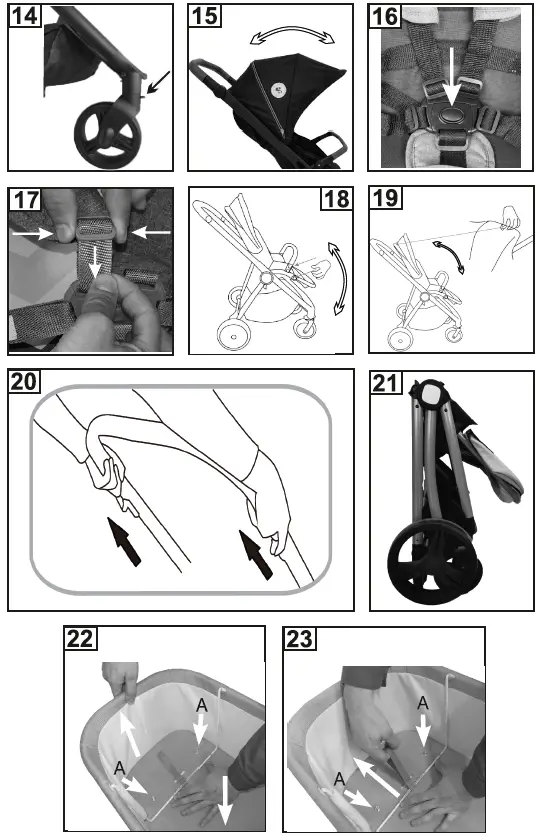 14

15

16

17

18

19

20

21

22

A

A

23

A

A