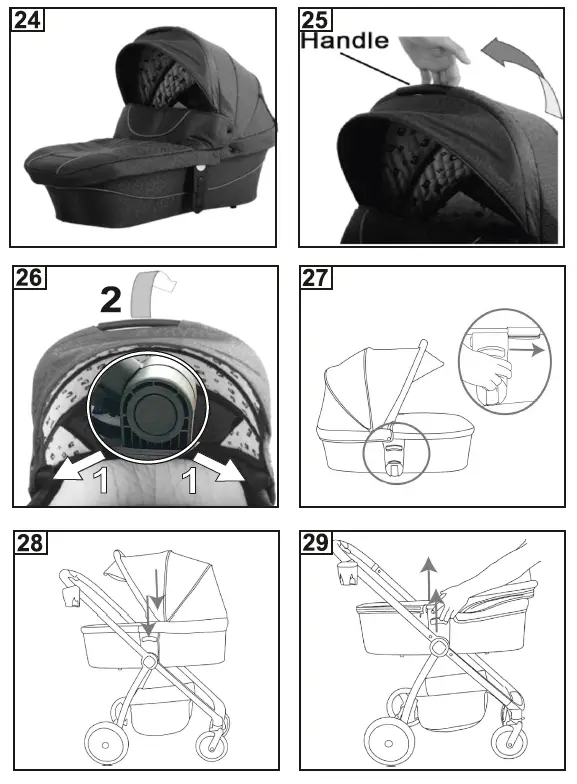 24

25
Handle

26
2
1
1

27

28

29