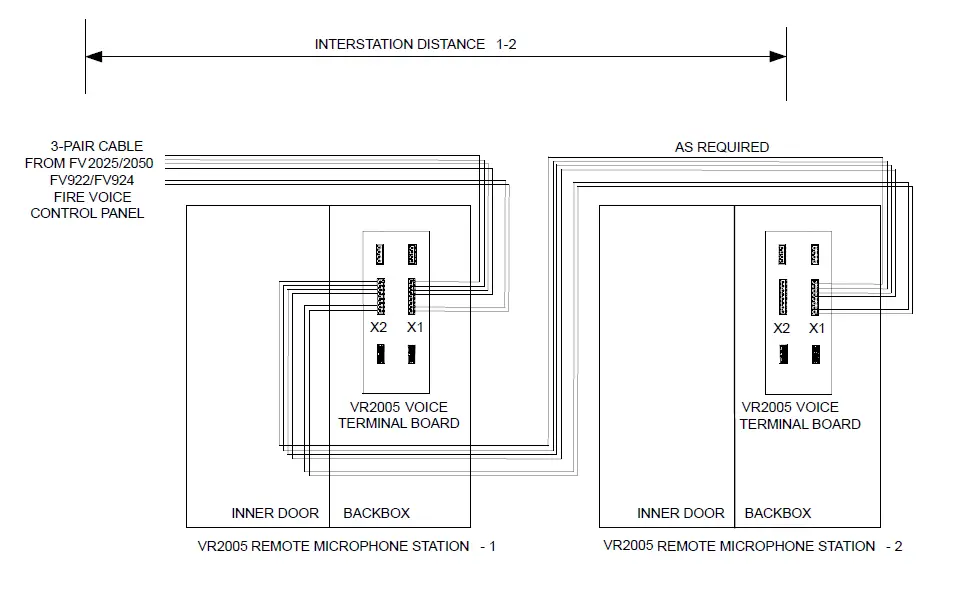 INTERSTATION DISTANCE 1-2

3-PAIR CABLE
FROM FV2025/2050
FV922/FV924
FIRE VOICE
CONTROL PANEL

AS REQUIRED

X2 X1

VR2005 VOICE
TERMINAL BOARD

INNER DOOR BACKBOX

VR2005 REMOTE MICROPHONE STATION - 1

X2 X1

VR2005 VOICE
TERMINAL BOARD

INNER DOOR BACKBOX

VR2005 REMOTE MICROPHONE STATION - 2