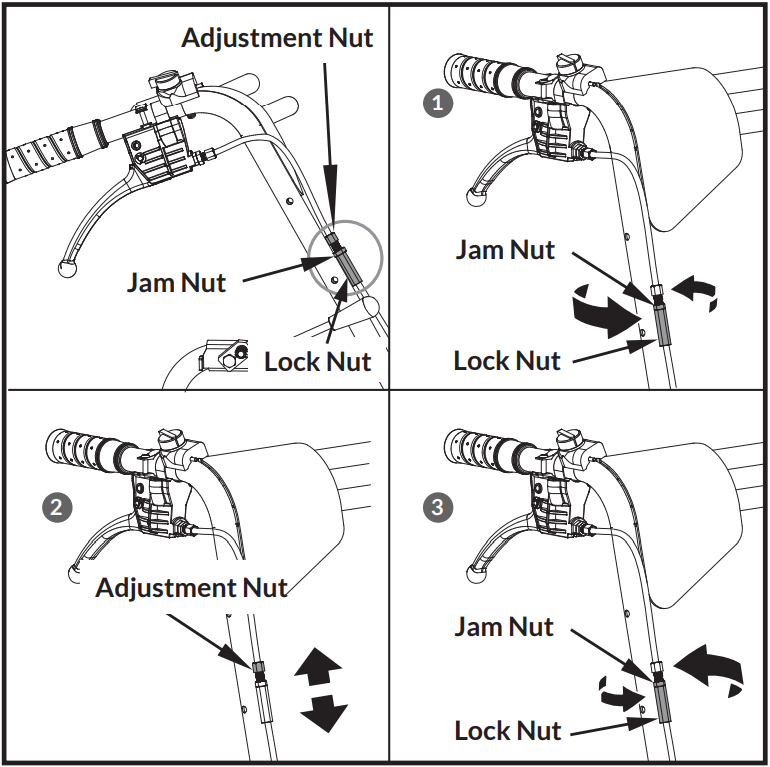 Adjustment Nut

Jam Nut

Lock Nut

1

Jam Nut

Lock Nut

2

Adjustment Nut

3

Jam Nut

Lock Nut