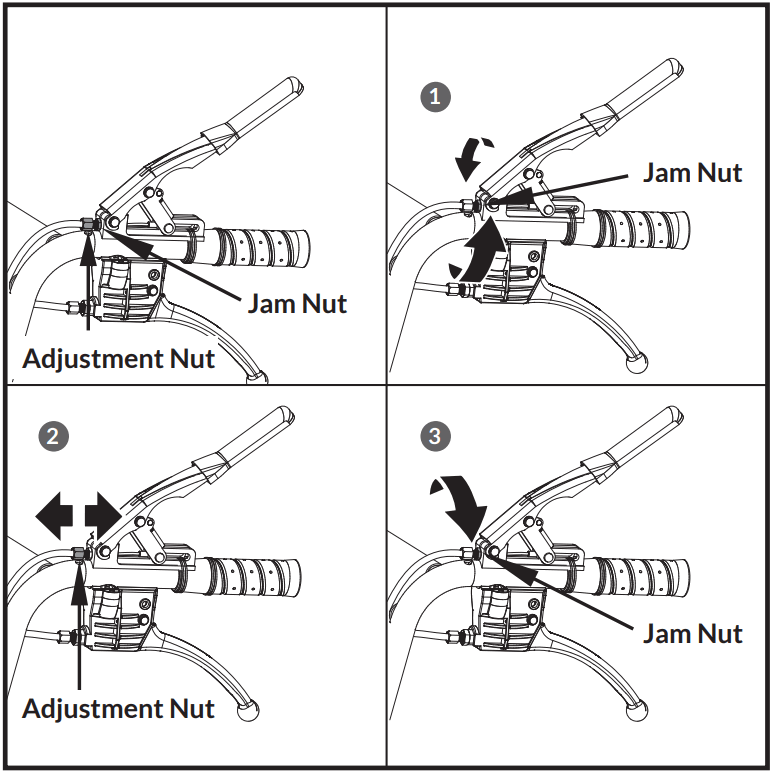 Jam Nut

Adjustment Nut

1

Jam Nut

2

Adjustment Nut

3

Jam Nut