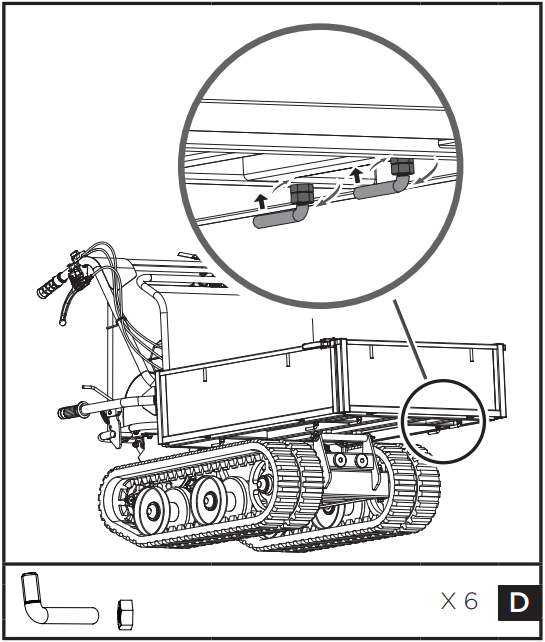 X 6
D