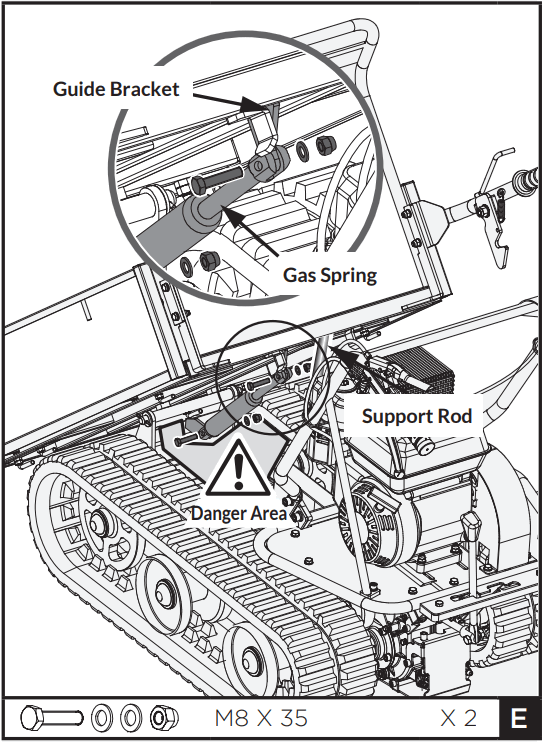 Guide Bracket

Gas Spring

Support Rod

Danger Area

M8 X 35

X 2

E