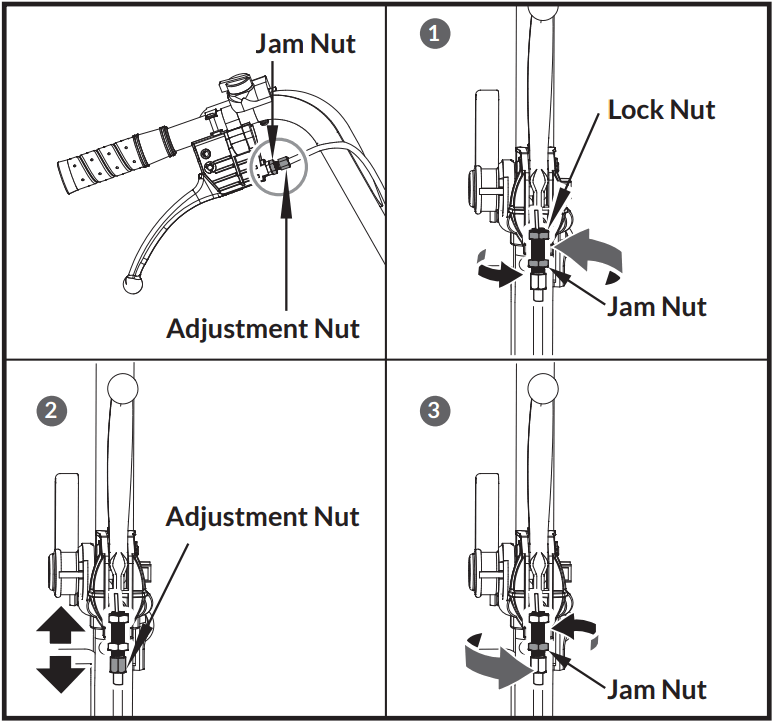 Jam Nut

Adjustment Nut

1

Lock Nut

Jam Nut

2

Adjustment Nut

3

Jam Nut