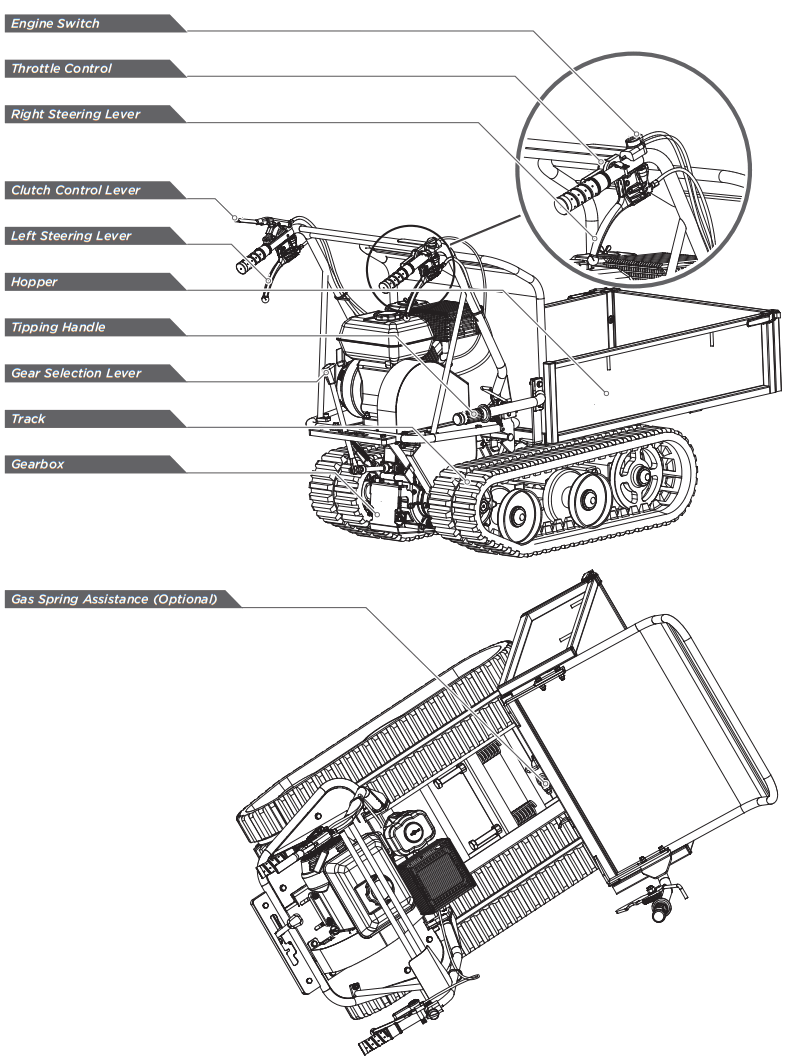 Engine Switch

Throttle Control

Right Steering Lever

Clutch Control Lever

Left Steering Lever

Hopper

Tipping Handle

Gear Selection Lever

Track

Gearbox

Gas Spring Assistance (Optional)