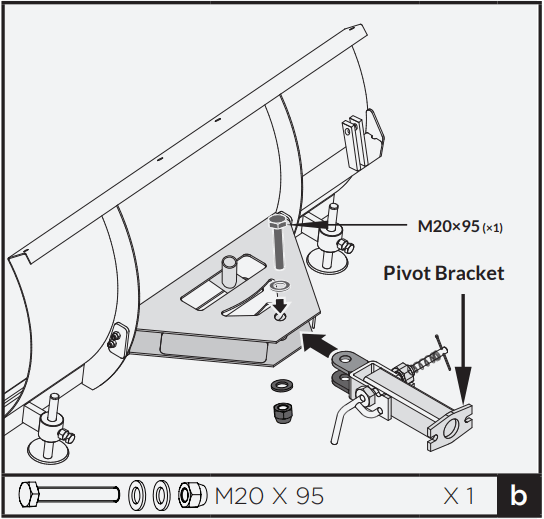 M20×95 (×1)

Pivot Bracket

M20 X 95

X 1

b