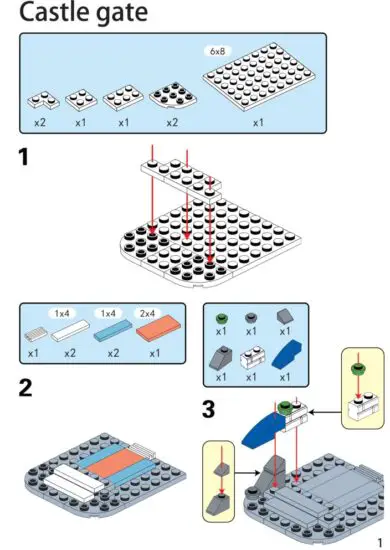 Castle gate

6x8

x2 x1 x1 x2 x1

1

1x4 1x4 2x4

x1 x2 x2 x1

x1 x1 x1

x1 x1 x1

2

3

1