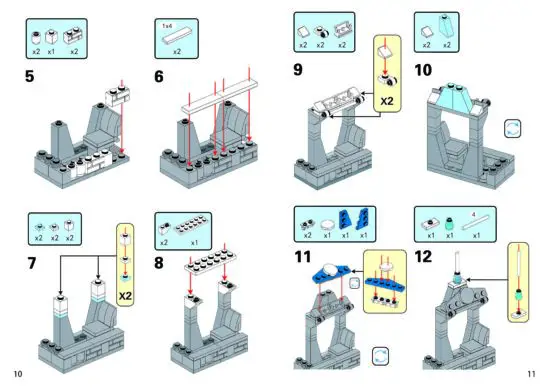 x2 x1 x2

5

1x4

x2

6

x2 x2 x2

9

X2

x2 x2

10

x2 x2 x2

7

X2

x2 x1

8

x2 x1 x1 x1

11

4

x1 x1 x1

12

10

11