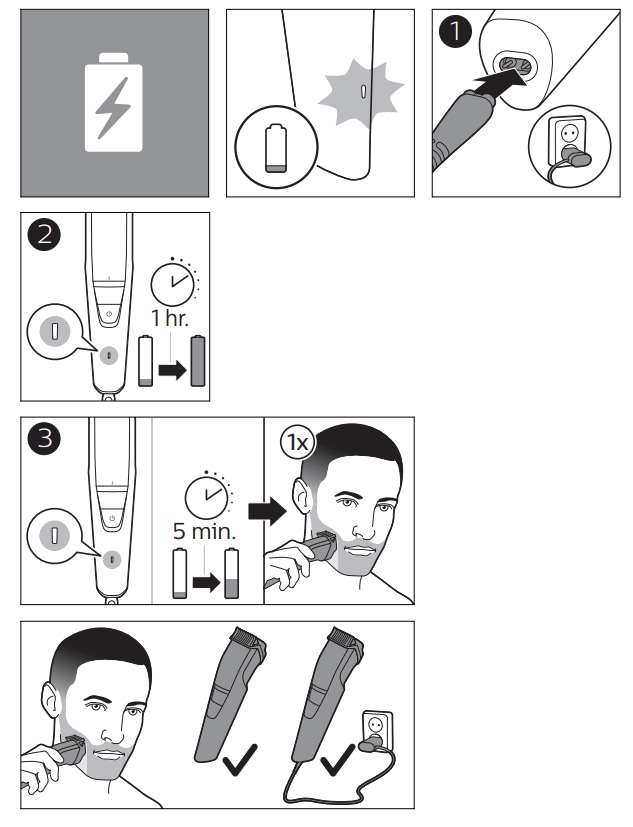 1

2

1 hr.

3

5 min.

1x