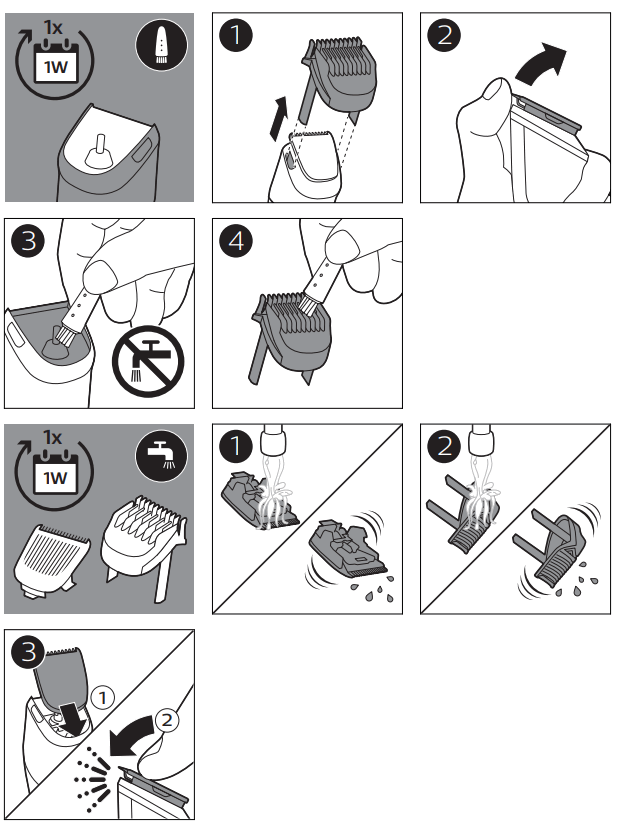 1x
1W

1

2

3

4

1x
1W

1

2

3
1
2