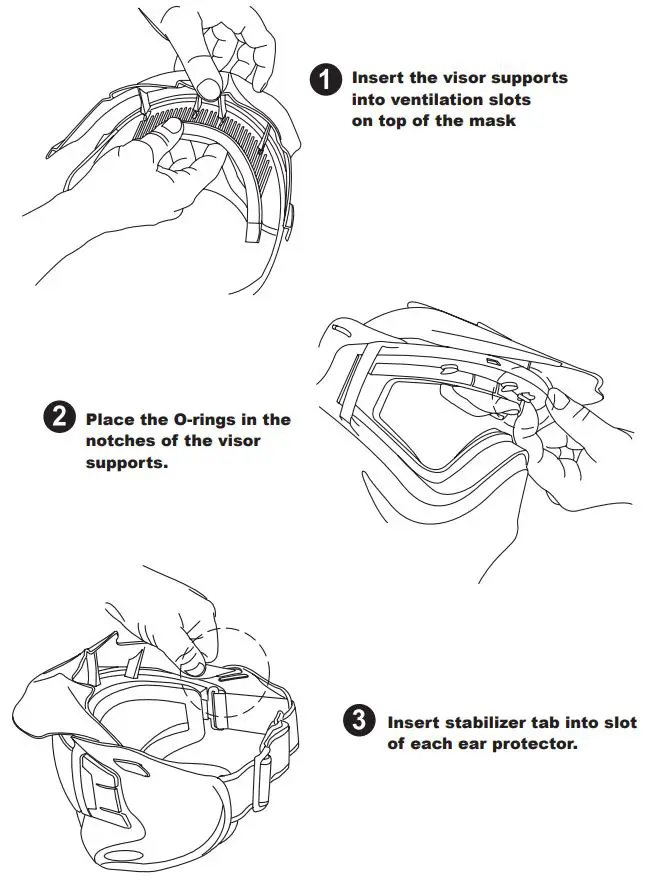 1 Insert the visor supports into ventilation slots on top of the mask

2 Place the O-rings in the notches of the visor supports.

3 Insert stabilizer tab into slot of each ear protector.