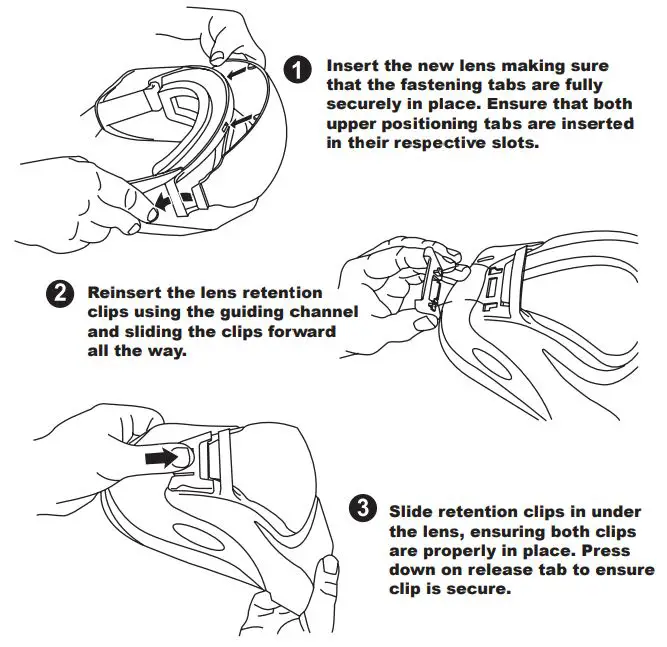 1 Insert the new lens making sure that the fastening tabs are fully securely in place. Ensure that both upper positioning tabs are inserted in their respective slots.

2 Reinsert the lens retention clips using the guiding channel and sliding the clips forward all the way.

3 Slide retention clips in under the lens, ensuring both clips are properly in place. Press down on release tab to ensure clip is secure.