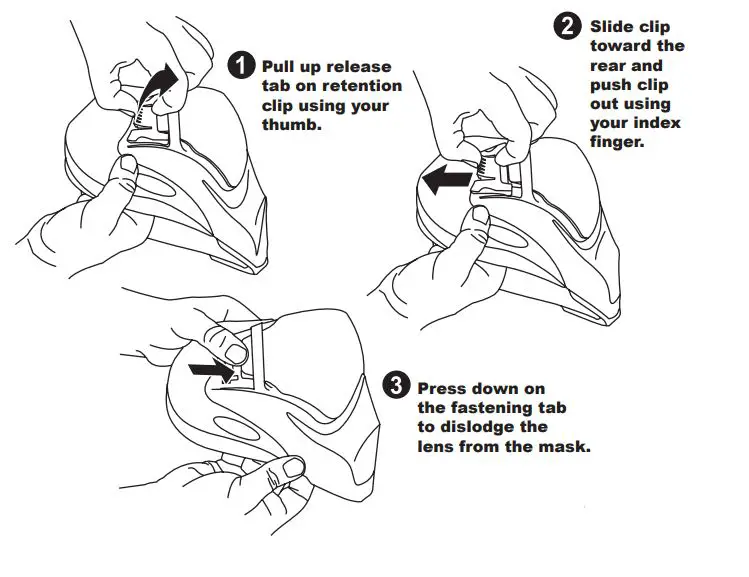 1 Pull up release tab on retention clip using your thumb.

2 Slide clip toward the rear and push clip out using your index finger.

3 Press down on the fastening tab to dislodge the lens from the mask.