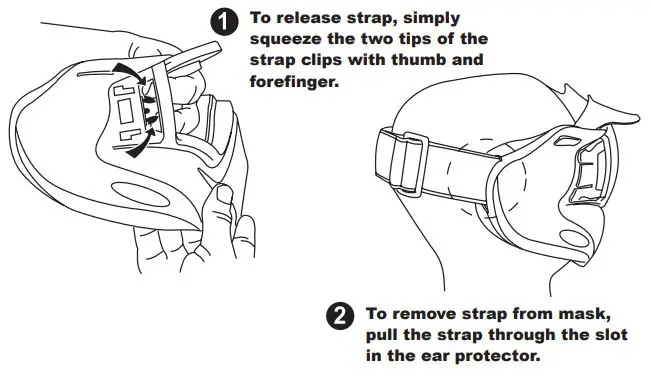 1 To release strap, simply squeeze the two tips of the strap clips with thumb and forefinger.

2 To remove strap from mask, pull the strap through the slot in the ear protector.